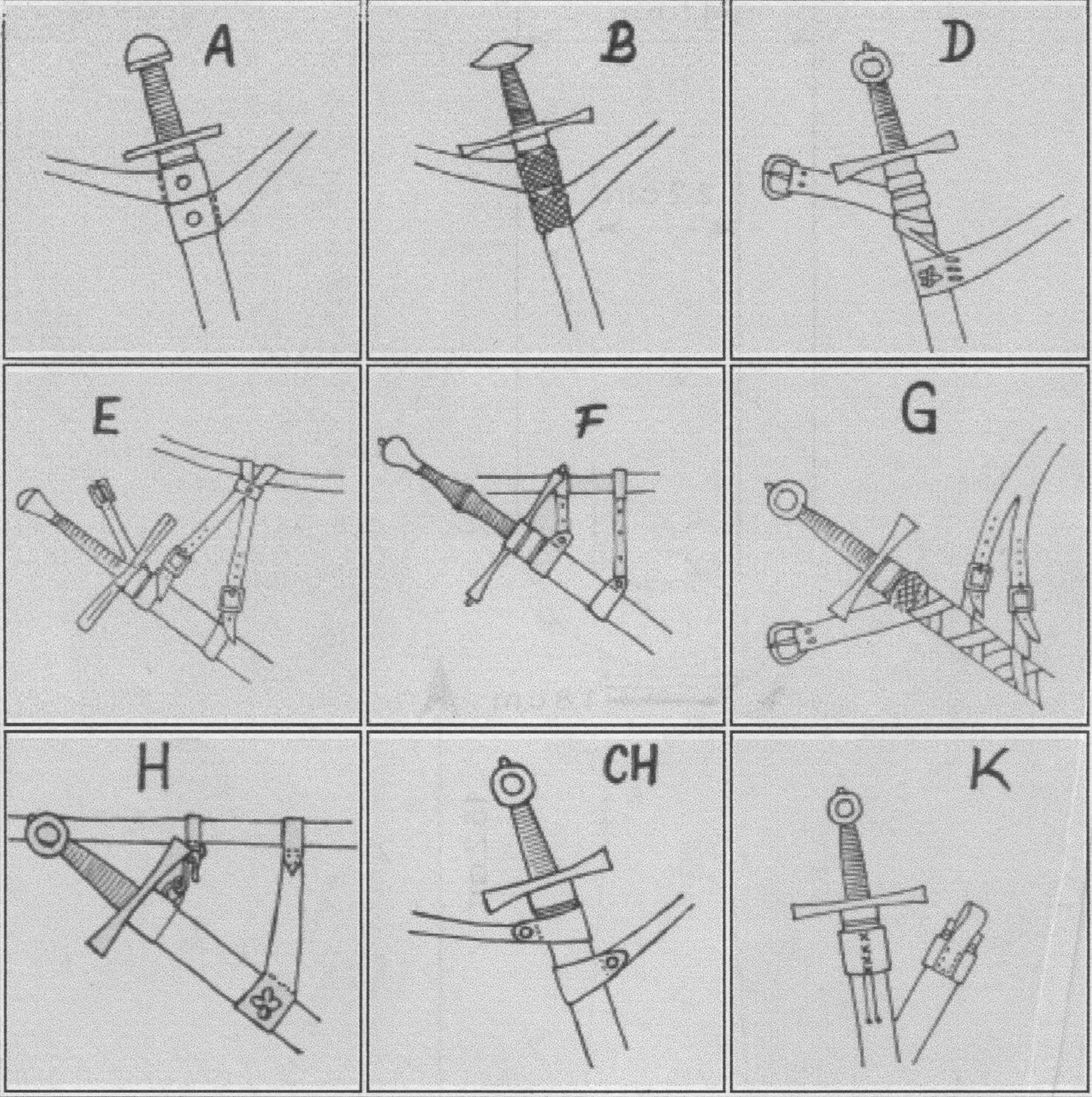 A

B

D

E

F

G

H

CH

K